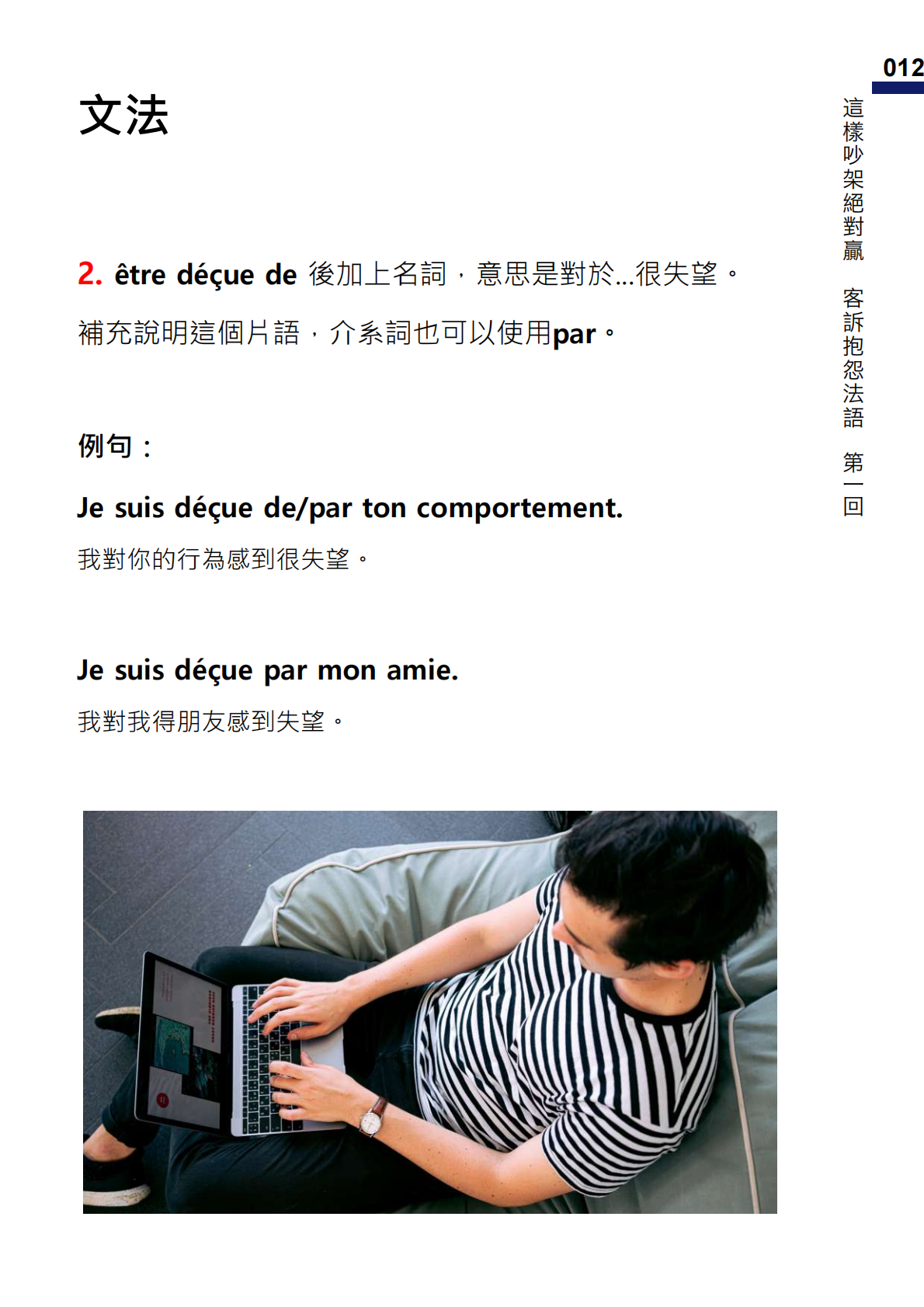 012

這樣吵架絕對贏 客訴抱怨法語 第一回

文法

2. être déçue de 後加上名詞，意思是對於...很失望。

補充說明這個片語，介系詞也可以使用par。

例句：

Je suis déçue de/par ton comportement.

我對你的行為感到很失望。

Je suis déçue par mon amie.

我對我得朋友感到失望。