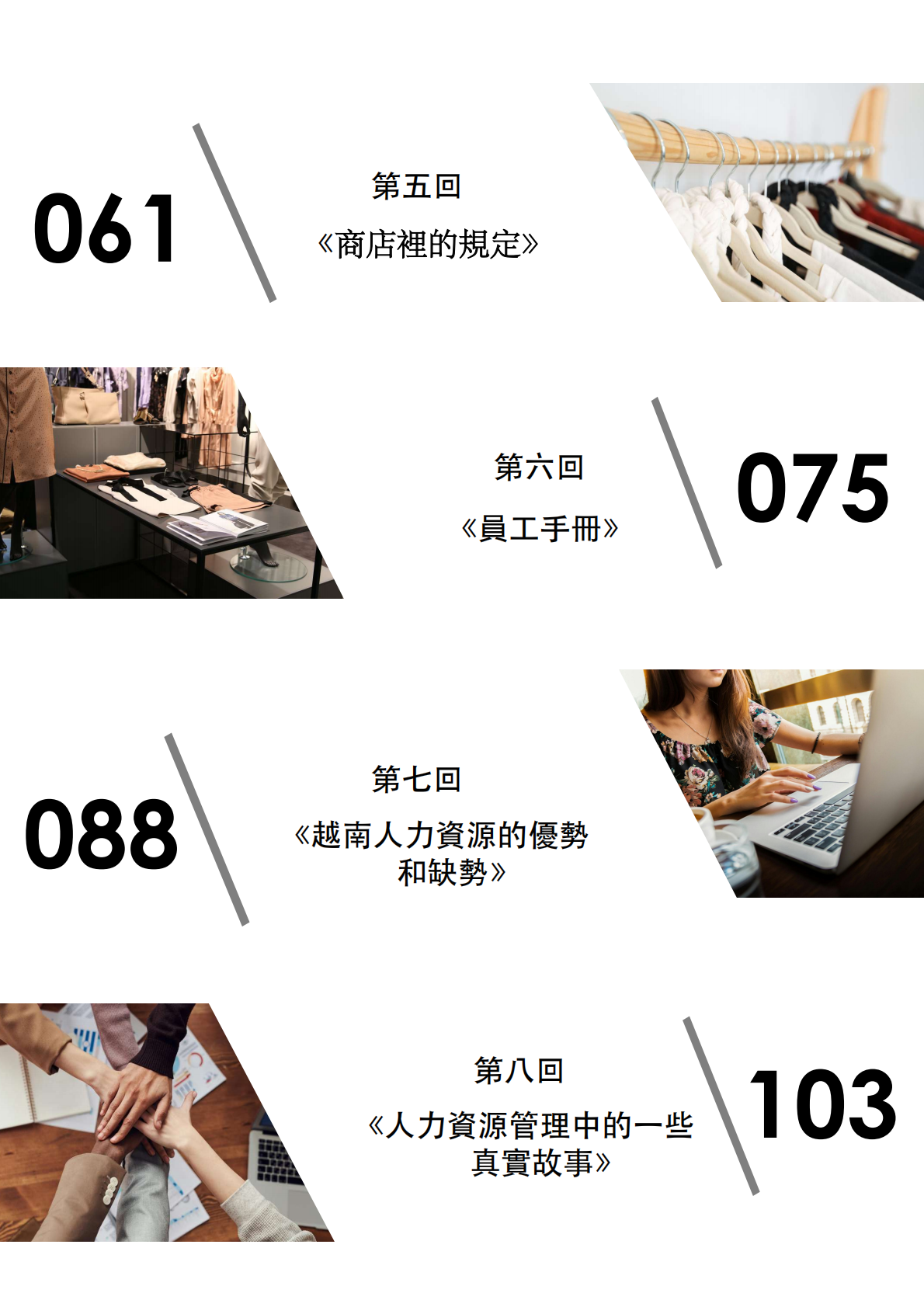 061

第五回

《商店裡的規定》

第六回

《員工手冊》

075

088

第七回

《越南人力資源的優勢和缺勢》

第八回

《人力資源管理中的一些真實故事》

103