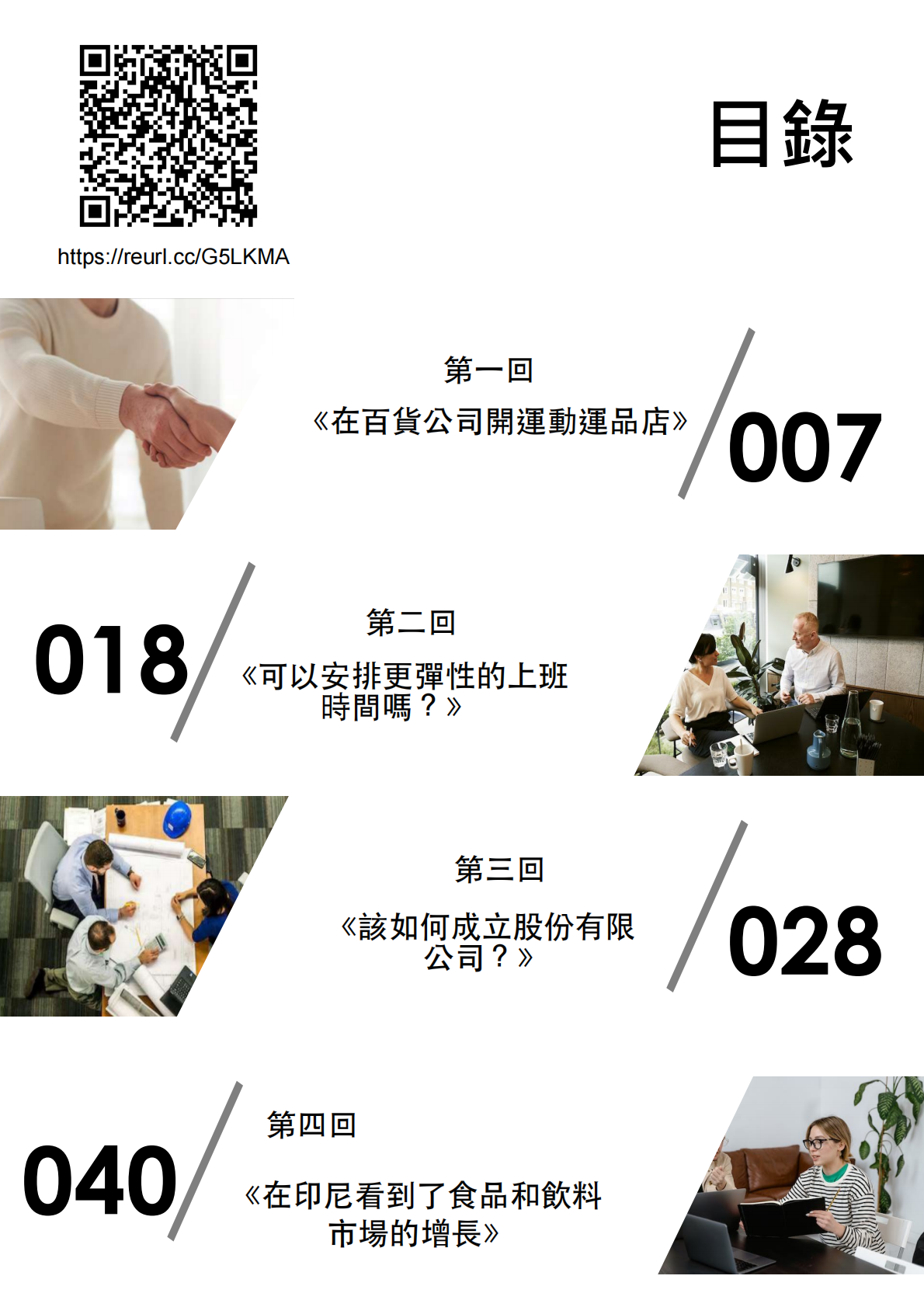 https://reurl.cc/G5LKMA

目錄

第一回

《在百貨公司開運動運品店》

007

018

第二回

《可以安排更彈性的上班時間嗎？》

第三回

《該如何成立股份有限公司？》

028

040

第四回

《在印尼看到了食品和飲料市場的增長》