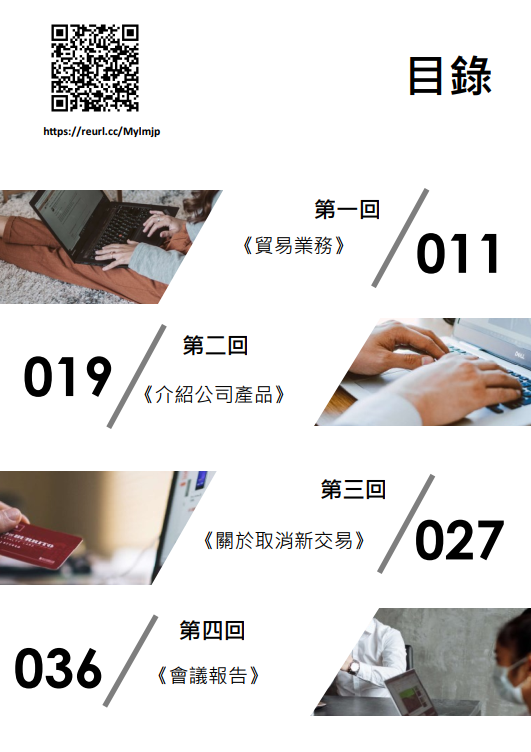 https://reurl.cc/Mylmjp

目錄

第一回
《貿易業務》
011

019
第二回
《介紹公司產品》

第三回
《關於取消新交易》
027

036
第四回
《會議報告》