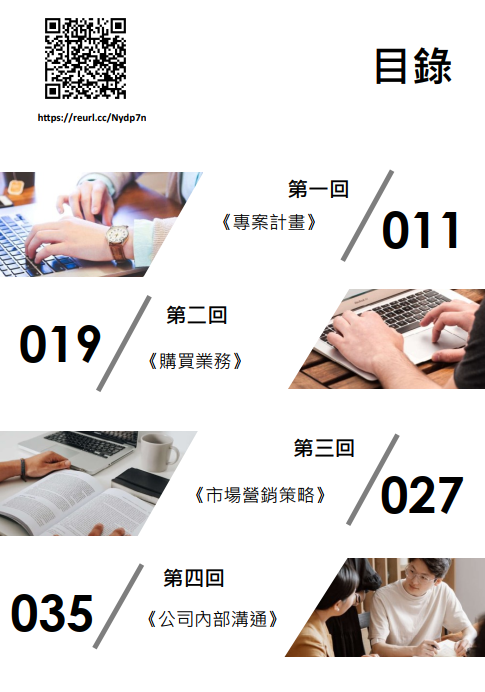 https://reurl.cc/Nydp7n

目錄

第一回
《專案計畫》
011

019
第二回
《購買業務》

第三回
《市場營銷策略》
027

035
第四回
《公司內部溝通》